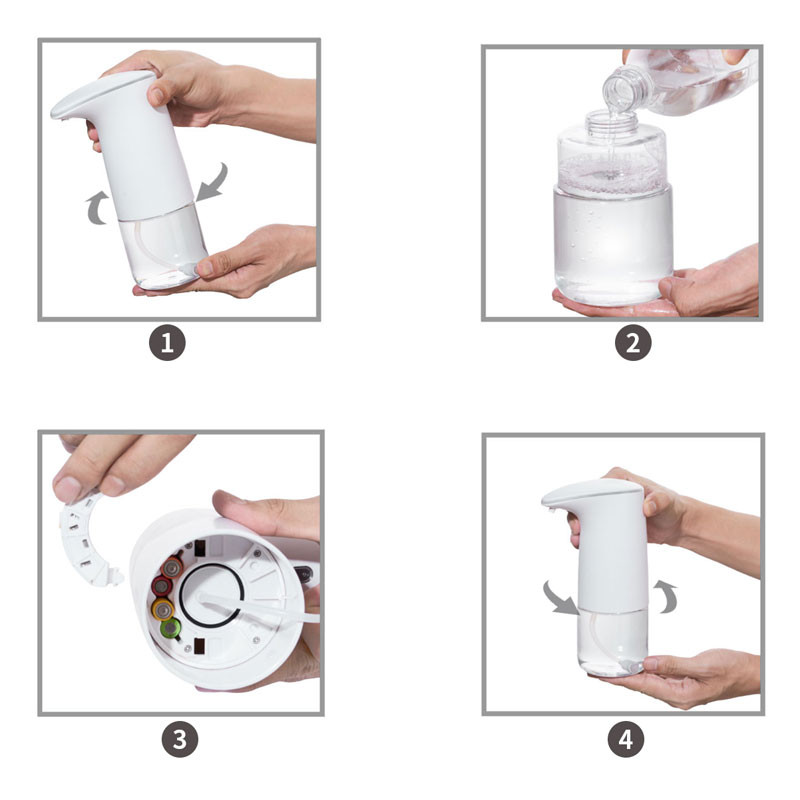 1

2

3

4